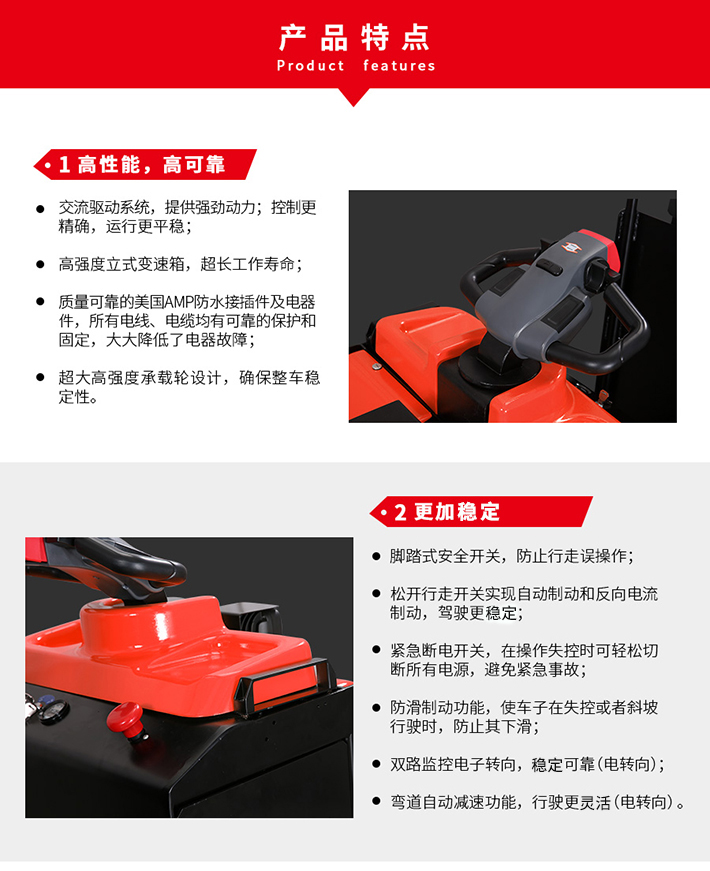 产品特点
Product features

1 高性能，高可靠

● 交流驱动系统，提供强劲动力；控制更精确，运行更平稳；

● 高强度立式变速箱，超长工作寿命；

● 质量可靠的美国AMP防水接插件及电器件，所有电线、电缆均有可靠的保护和固定，大大降低了电器故障；

● 超大高强度承载轮设计，确保整车稳定性。

2 更加稳定

● 脚踏式安全开关，防止行走误操作；

● 松开行走开关实现自动制动和反向电流制动，驾驶更稳定；

● 紧急断电开关，在操作失控时可轻松切断所有电源，避免紧急事故；

● 防滑制动功能，使车子在失控或者斜坡行驶时，防止其下滑；

● 双路监控电子转向，稳定可靠(电转向)；

● 弯道自动减速功能，行驶更灵活(电转向)。